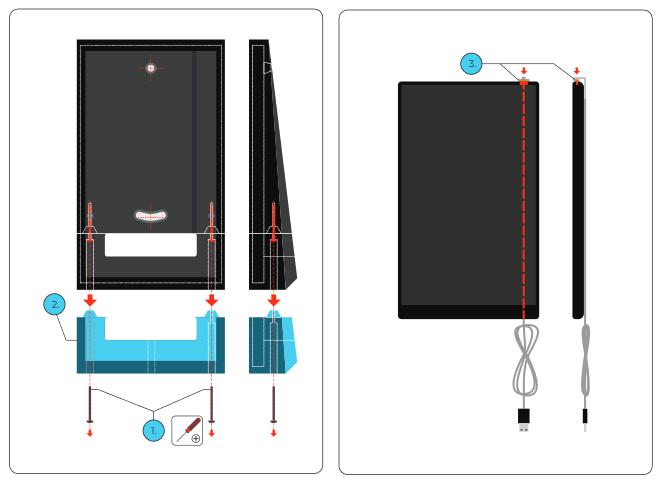 2.

1.

3.